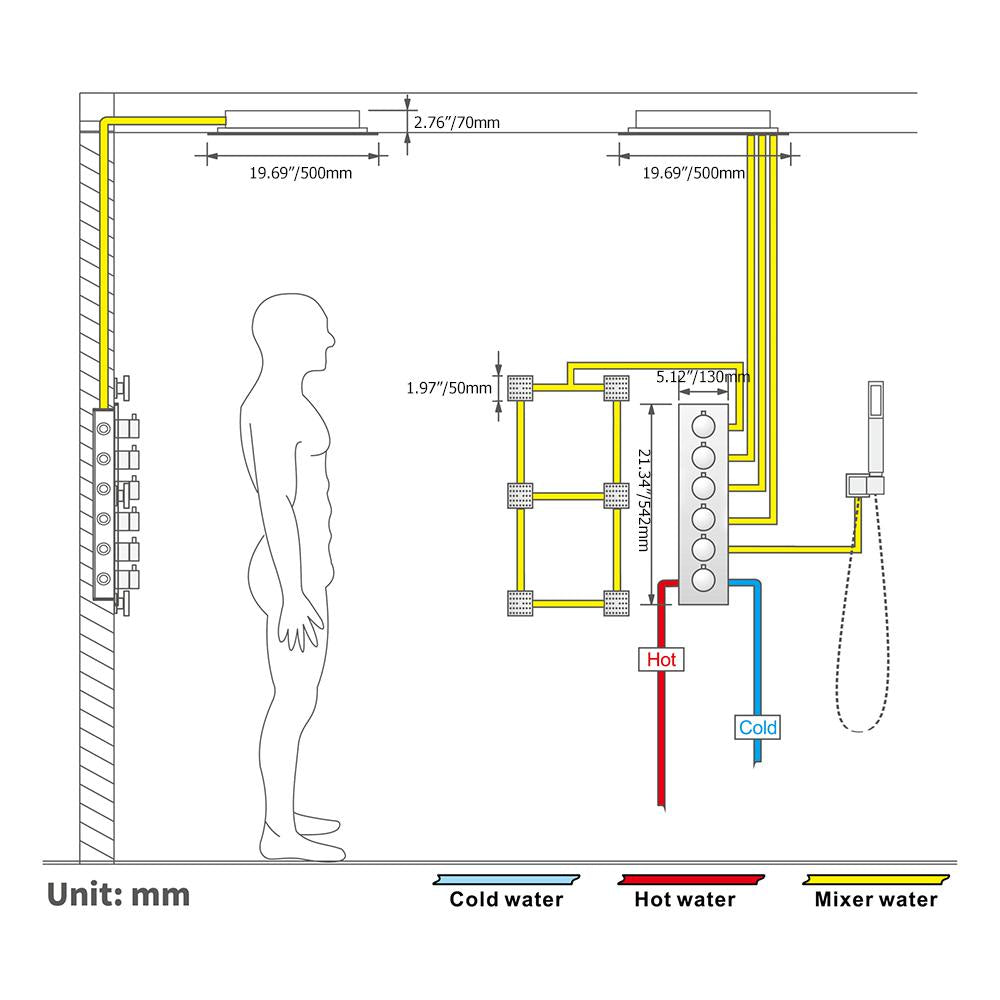 2.76"/70mm

19.69"/500mm

19.69"/500mm

1.97"/50mm

5.12"/130mm

21.34"/542mm

Hot

Cold

Unit: mm

Cold water

Hot water

Mixer water