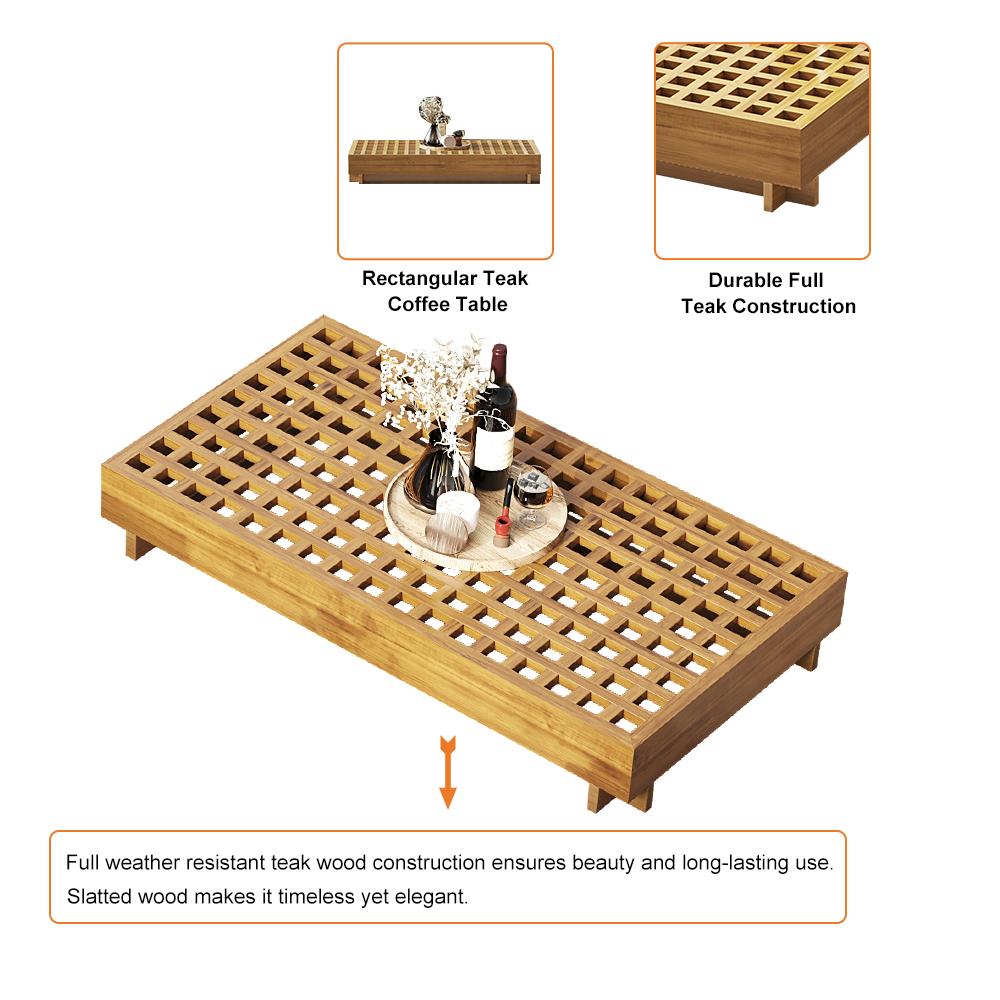 Rectangular Teak Coffee Table

Durable Full Teak Construction

Full weather resistant teak wood construction ensures beauty and long-lasting use. Slatted wood makes it timeless yet elegant.