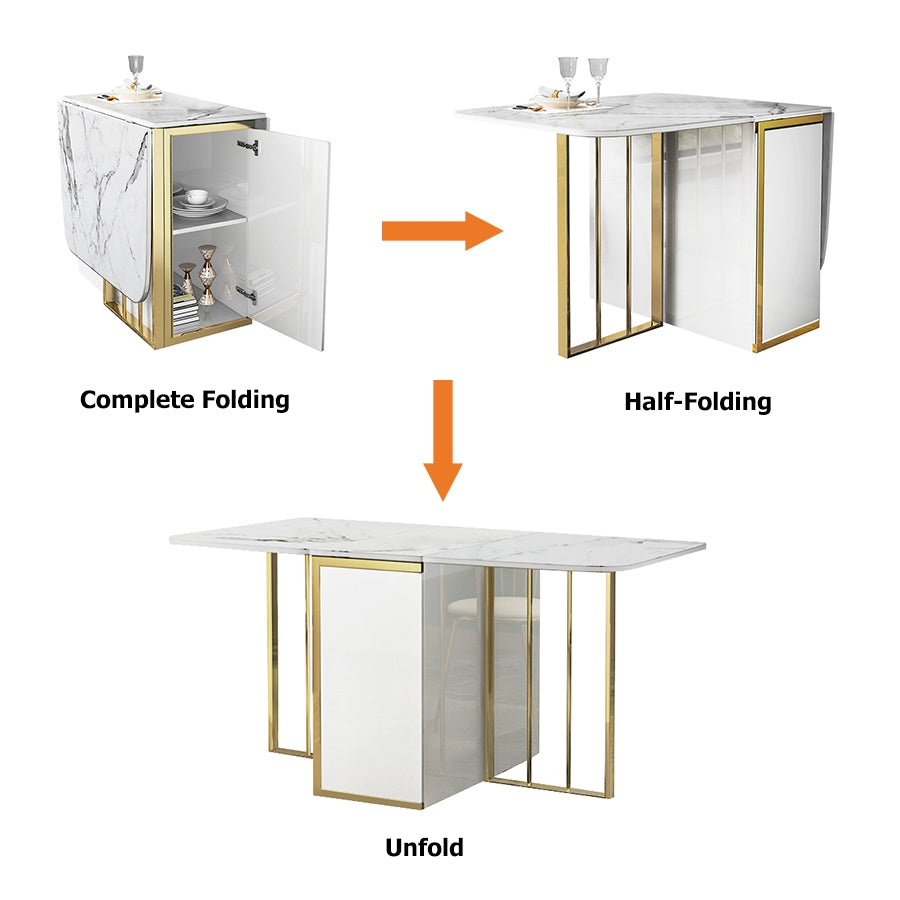 Complete Folding

Half-Folding

Unfold