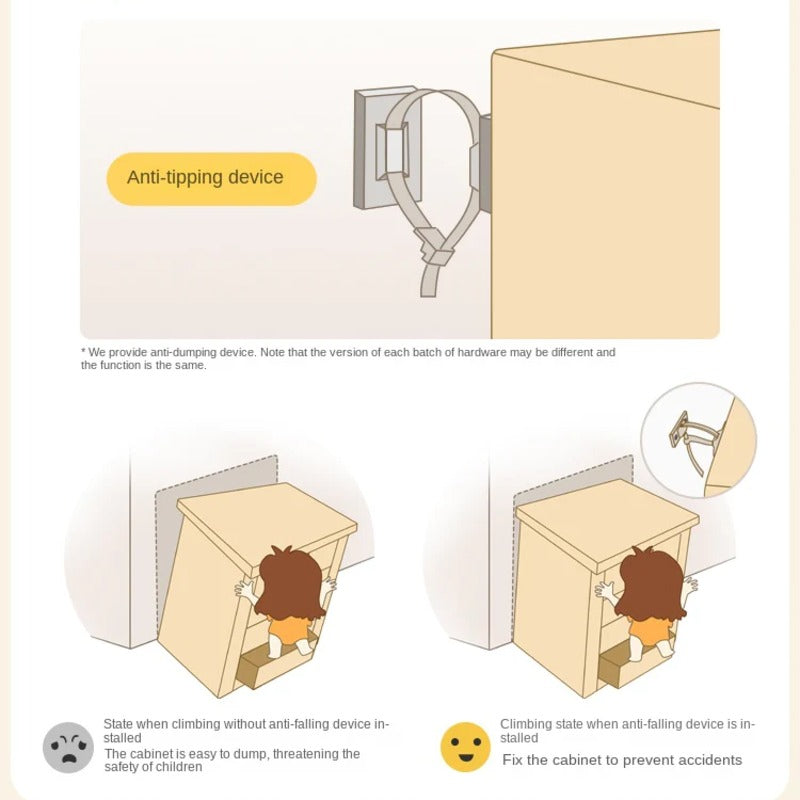 Anti-tipping device

* We provide anti-dumping device. Note that the version of each batch of hardware may be different and the function is the same.

State when climbing without anti-falling device installed

The cabinet is easy to dump, threatening the safety of children

Climbing state when anti-falling device is installed

Fix the cabinet to prevent accidents