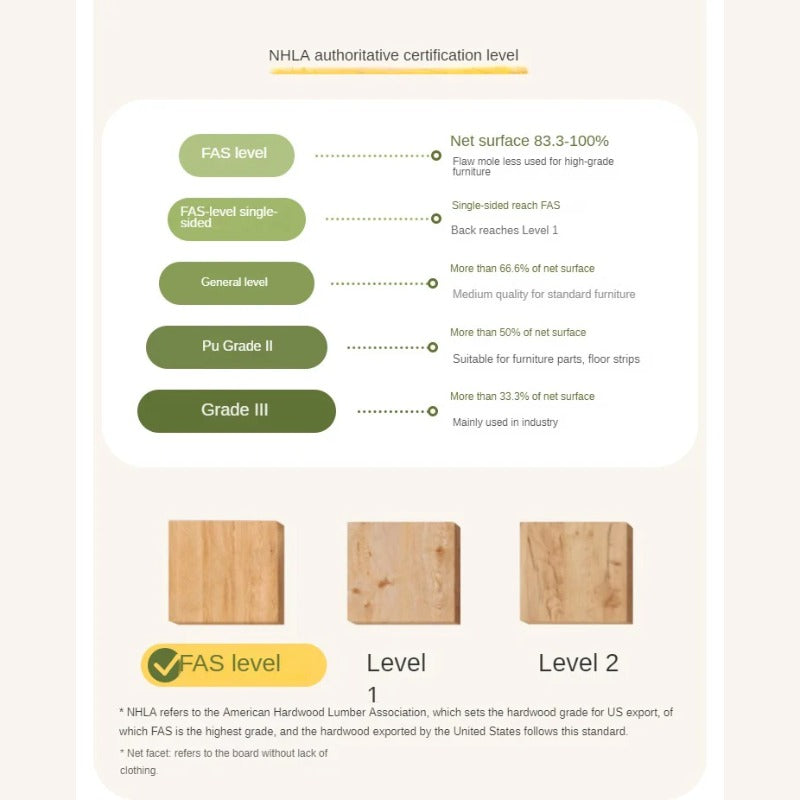 NHLA authoritative certification level

FAS level

Net surface 83.3-100%

Flaw mole less used for high-grade furniture

FAS-level single-sided

Single-sided reach FAS

Back reaches Level 1

General level

More than 66.6% of net surface

Medium quality for standard furniture

Pu Grade II

More than 50% of net surface

Suitable for furniture parts, floor strips

Grade III

More than 33.3% of net surface

Mainly used in industry

FAS level

Level 1

Level 2

* NHLA refers to the American Hardwood Lumber Association, which sets the hardwood grade for US export, of which FAS is the highest grade, and the hardwood exported by the United States follows this standard.

* Net facet: refers to the board without lack of clothing.