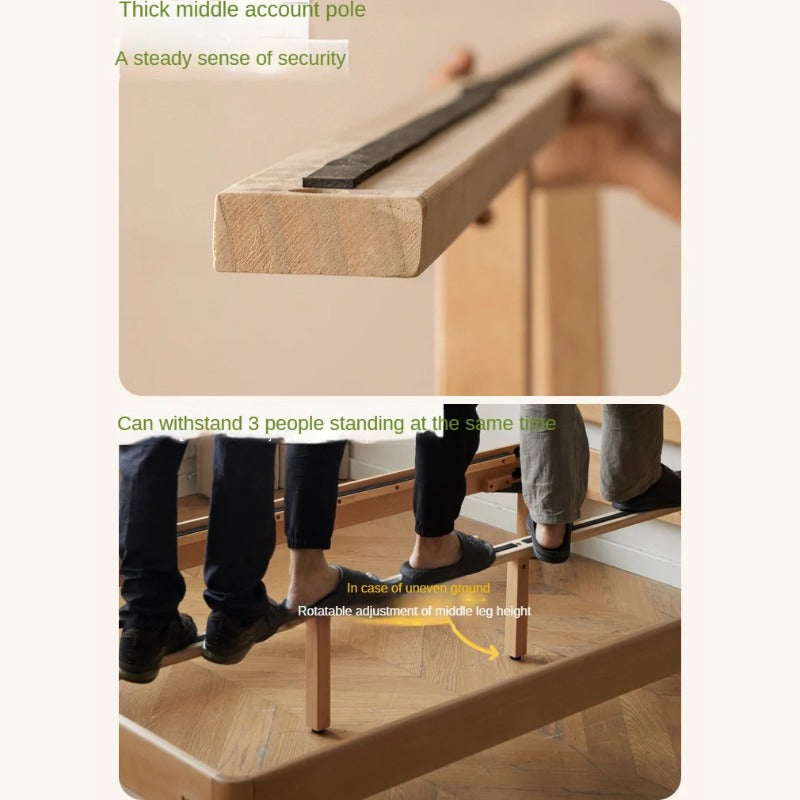 Thick middle account pole

A steady sense of security

Can withstand 3 people standing at the same time

In case of uneven ground

Rotatable adjustment of middle leg height