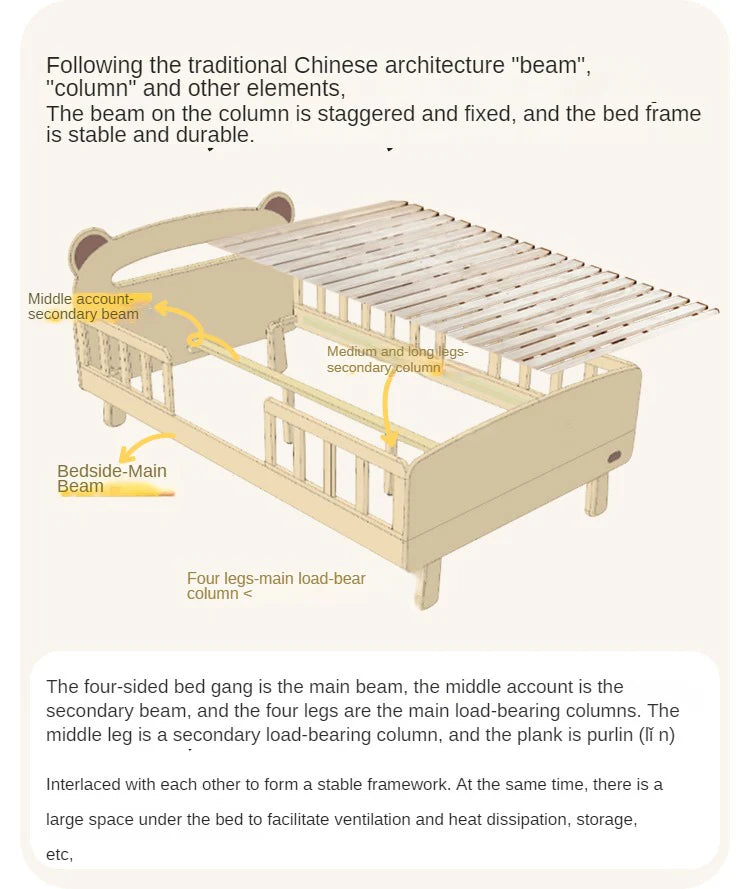 Following the traditional Chinese architecture "beam", "column" and other elements,
The beam on the column is staggered and fixed, and the bed frame is stable and durable.

Middle account-secondary beam

Medium and long legs-secondary column

Bedside-Main Beam

Four legs-main load-bear column <

The four-sided bed gang is the main beam, the middle account is the secondary beam, and the four legs are the main load-bearing columns. The middle leg is a secondary load-bearing column, and the plank is purlin (lǐ n)

Interlaced with each other to form a stable framework. At the same time, there is a large space under the bed to facilitate ventilation and heat dissipation, storage, etc,